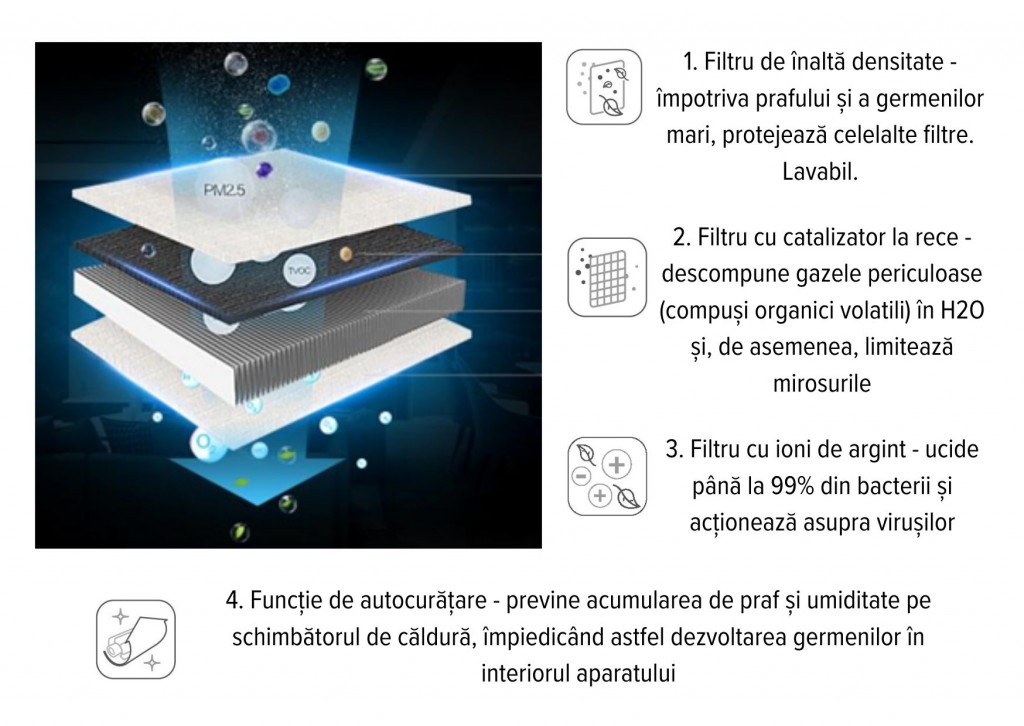 PM2.5

TVOC

1. Filtru de înaltă densitate - împotriva prafului și a germenilor mari, protejează celelalte filtre. Lavabil.

2. Filtru cu catalizator la rece - descompune gazele periculoase (compuși organici volatili) în H2O și, de asemenea, limitează mirosurile

3. Filtru cu ioni de argint - ucide până la 99% din bacterii și acționează asupra virușilor

4. Funcție de autocurățare - previne acumularea de praf și umiditate pe schimbătorul de căldură, împiedicând astfel dezvoltarea germenilor în interiorul aparatului