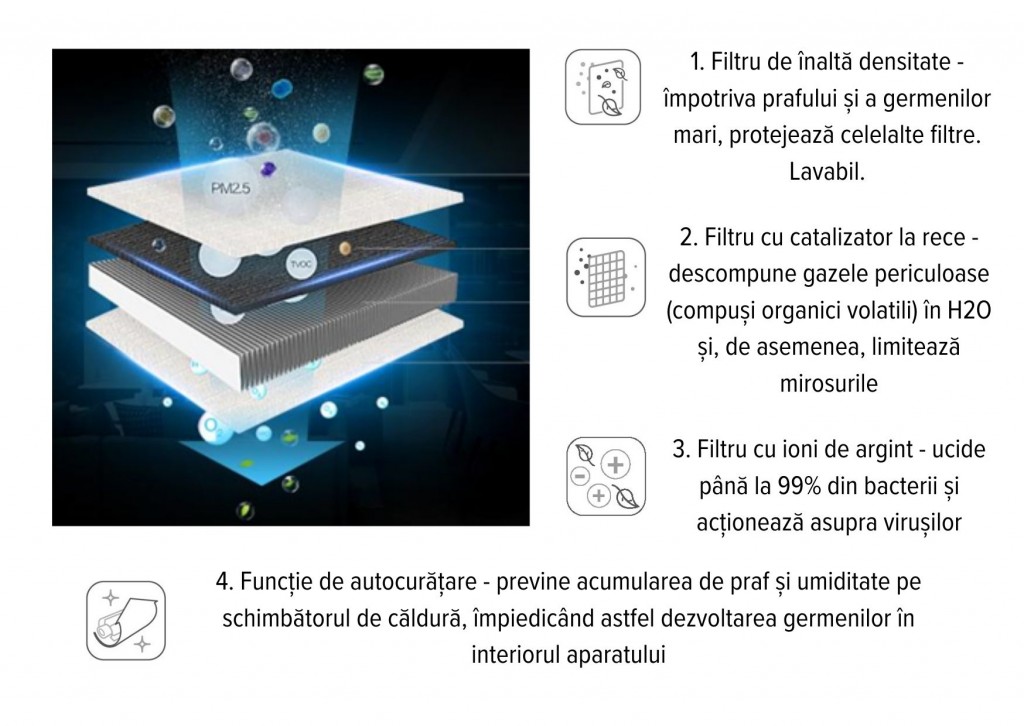 PM2.5

TVOC

1. Filtru de înaltă densitate - împotriva prafului și a germenilor mari, protejează celelalte filtre. Lavabil.

2. Filtru cu catalizator la rece - descompune gazele periculoase (compuși organici volatili) în H2O și, de asemenea, limitează mirosurile

3. Filtru cu ioni de argint - ucide până la 99% din bacterii și acționează asupra virușilor

4. Funcție de autocurățare - previne acumularea de praf și umiditate pe schimbătorul de căldură, împiedicând astfel dezvoltarea germenilor în interiorul aparatului